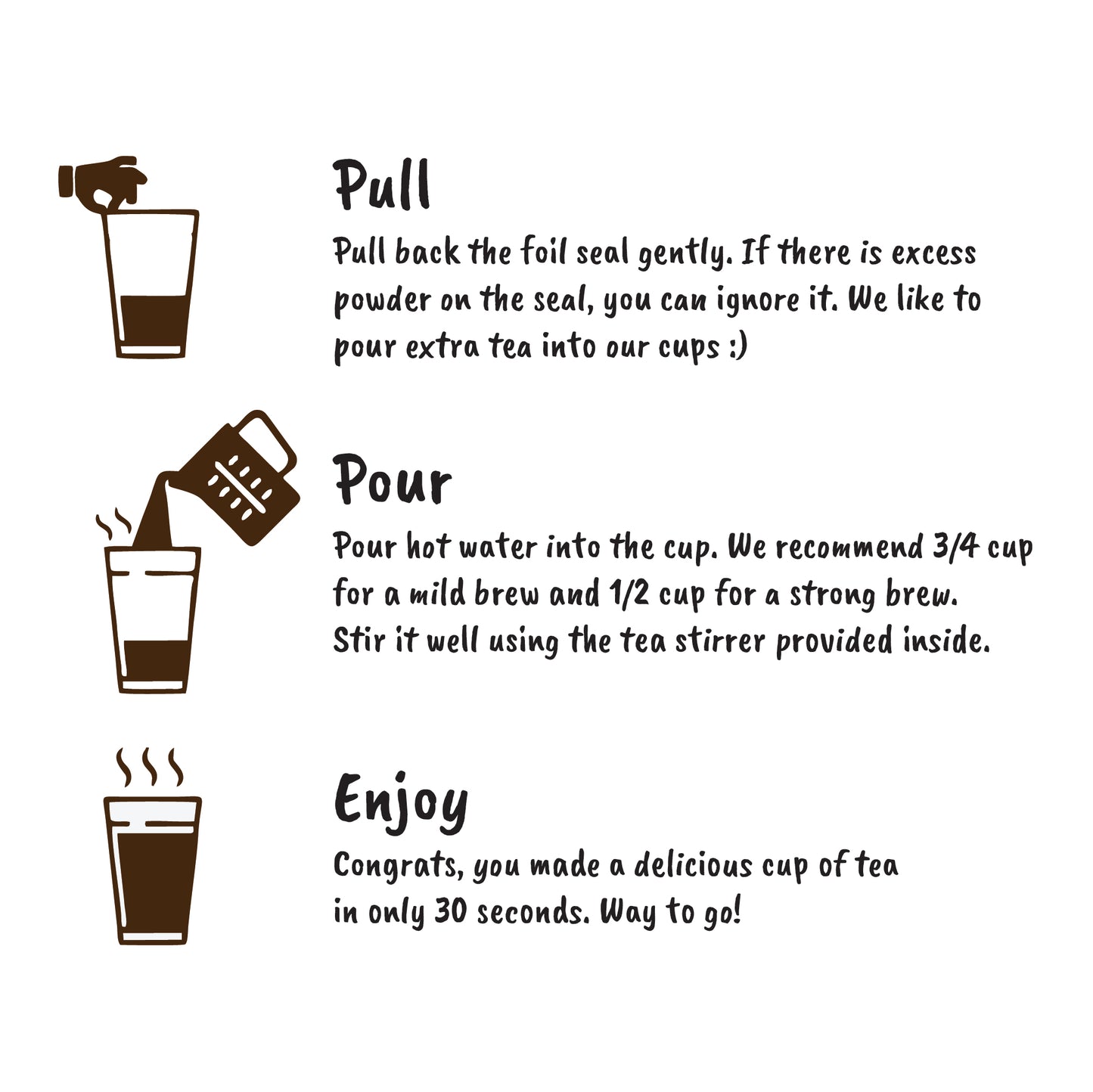 Pull

Pull back the foil seal gently. If there is excess powder on the seal, you can ignore it. We like to pour extra tea into our cups :)

Pour

Pour hot water into the cup. We recommend 3/4 cup for a mild brew and 1/2 cup for a strong brew. Stir it well using the tea stirrer provided inside.

Enjoy

Congrats, you made a delicious cup of tea in only 30 seconds. Way to go!